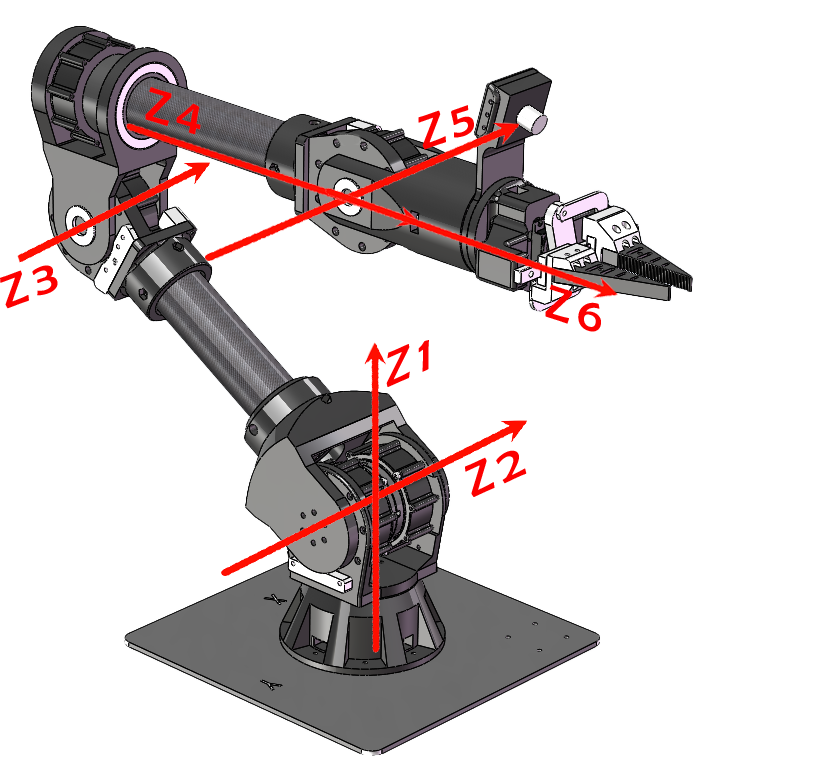 Z4
Z5
Z3
Z6
Z1
Z2